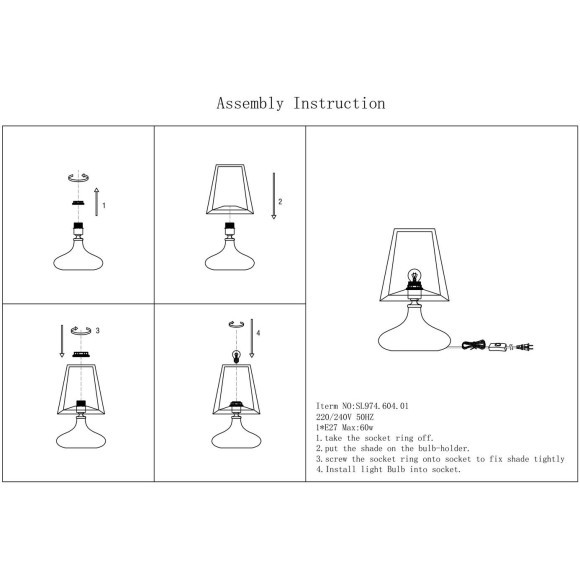 Assembly Instruction

1

2

3

4

Iterm NO:SL974.604.01
220/240V 50HZ
1*E27 Max:60w
1.take the socket ring off.
2.put the shade on the bulb-holder.
3.screw the socket ring onto socket to fix shade tightly
4.Install light Bulb into socket.