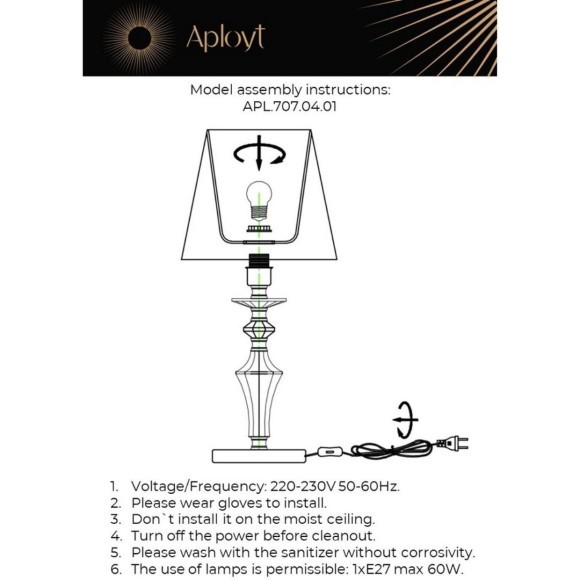 Aployt

Model assembly instructions:
APL.707.04.01

1. Voltage/Frequency: 220-230V 50-60Hz.
2. Please wear gloves to install.
3. Don`t install it on the moist ceiling.
4. Turn off the power before cleanout.
5. Please wash with the sanitizer without corrosivity.
6. The use of lamps is permissible: 1xE27 max 60W.