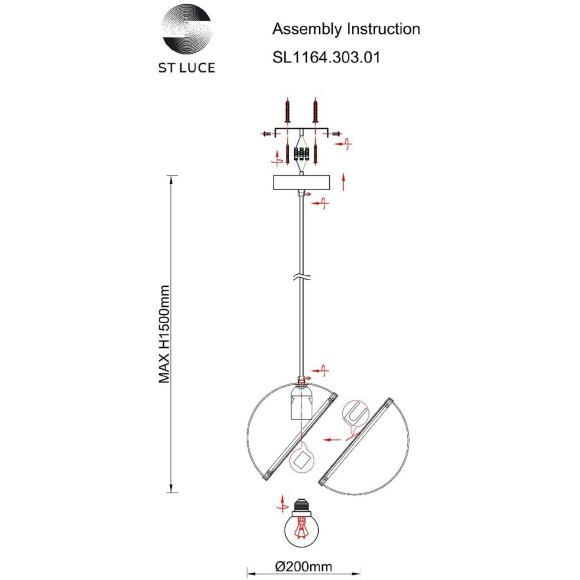 ST LUCE

Assembly Instruction

SL1164.303.01

MAX H1500mm

Ø200mm