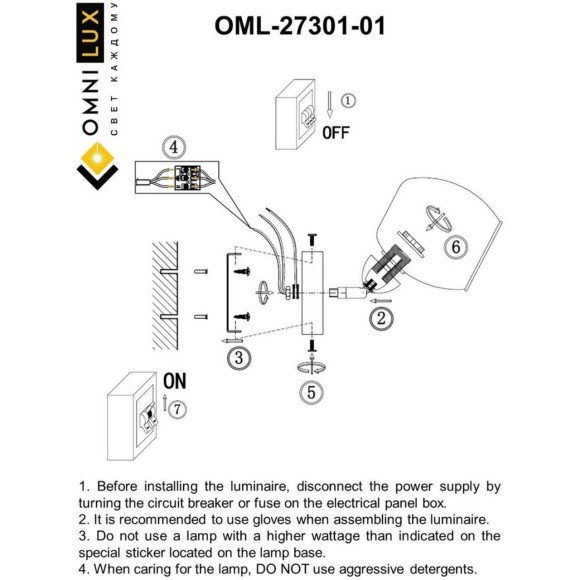 OMNILUX
СВЕТ КАЖДОМУ

OML-27301-01

①
OFF

④

⑥

②

③

⑤

ON
⑦

1. Before installing the luminaire, disconnect the power supply by turning the circuit breaker or fuse on the electrical panel box.
2. It is recommended to use gloves when assembling the luminaire.
3. Do not use a lamp with a higher wattage than indicated on the special sticker located on the lamp base.
4. When caring for the lamp, DO NOT use aggressive detergents.