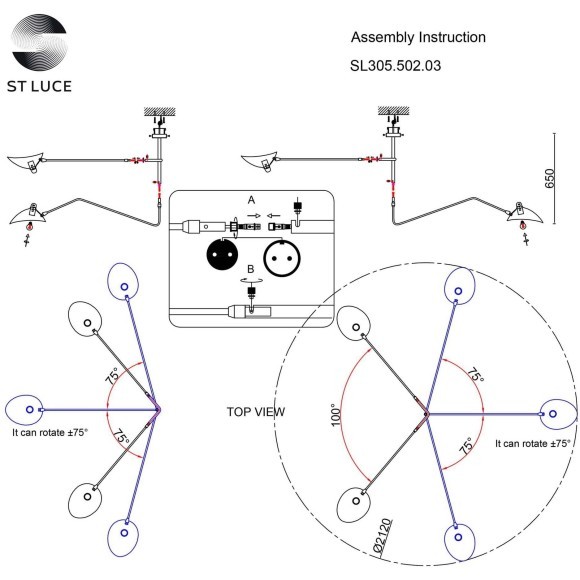 ST LUCE

Assembly Instruction

SL305.502.03

650

A

B

75°

75°

It can rotate ±75°

TOP VIEW

100°

75°

75°

It can rotate ±75°

Ø2120