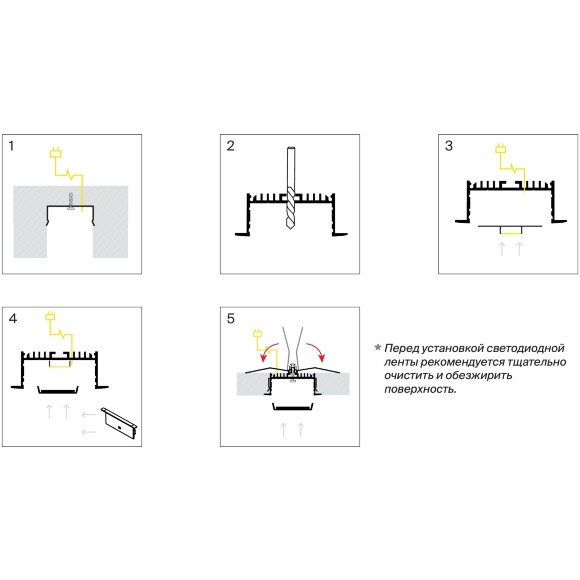 1

2

3

4

5

* Перед установкой светодиодной ленты рекомендуется тщательно очистить и обезжирить поверхность.