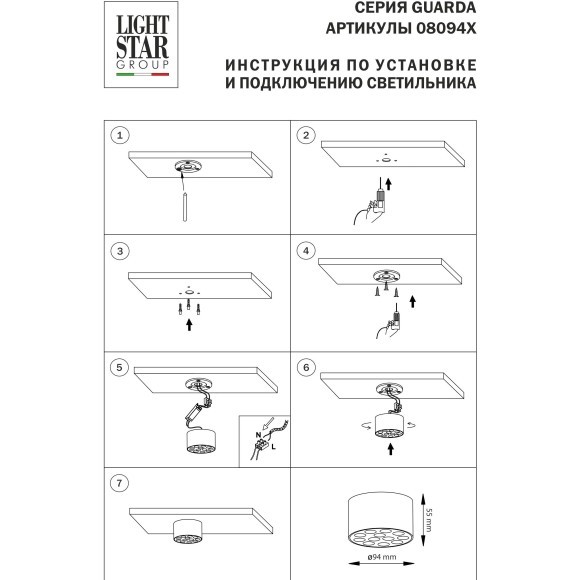 LIGHT STAR GROUP

СЕРИЯ GUARDA
АРТИКУЛЫ 08094X

ИНСТРУКЦИЯ ПО УСТАНОВКЕ И ПОДКЛЮЧЕНИЮ СВЕТИЛЬНИКА

1

2

3

4

5

N
L

6

7

55 mm

ø94 mm