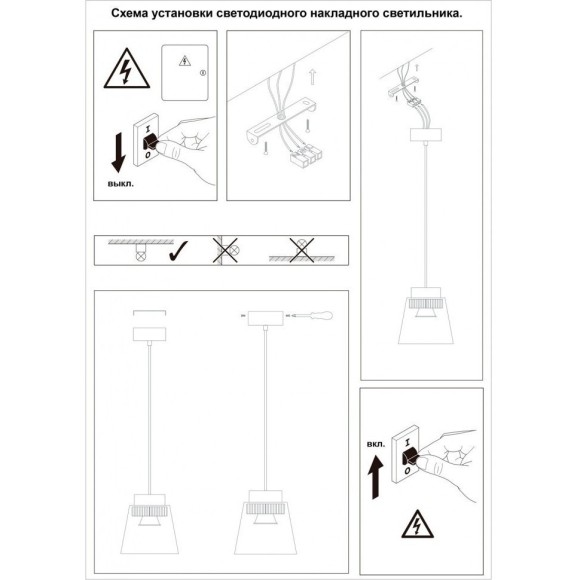 Схема установки светодиодного накладного светильника.

I
O
выкл.

вкл.
I
O