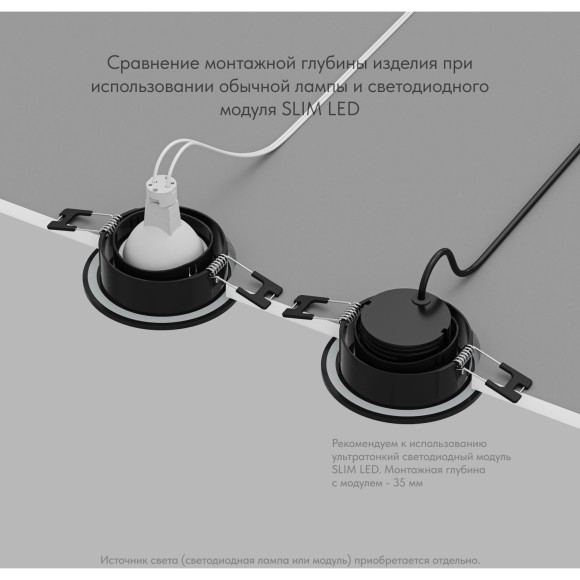 Сравнение монтажной глубины изделия при использовании обычной лампы и светодиодного модуля SLIM LED

Рекомендуем к использованию ультратонкий светодиодный модуль SLIM LED. Монтажная глубина с модулем - 35 мм

Источник света (светодиодная лампа или модуль) приобретается отдельно.