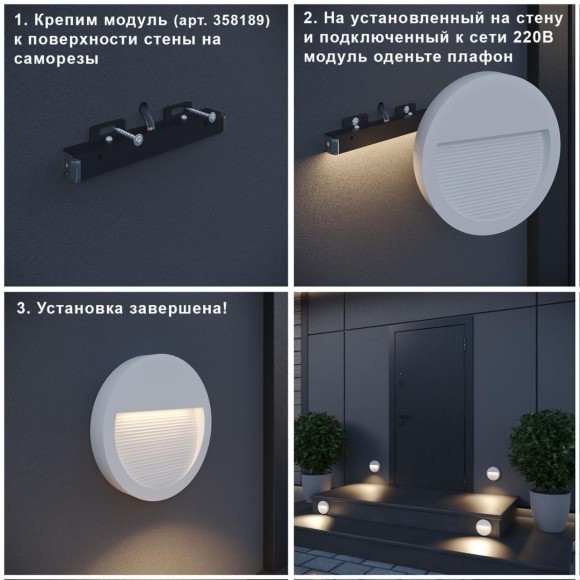 1. Крепим модуль (арт. 358189) к поверхности стены на саморезы

2. На установленный на стену и подключенный к сети 220В модуль оденьте плафон

3. Установка завершена!