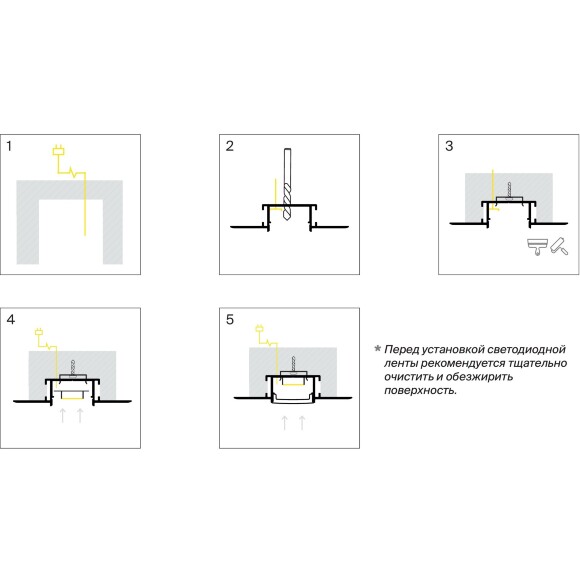 1

2

3

4

5

* Перед установкой светодиодной ленты рекомендуется тщательно очистить и обезжирить поверхность.