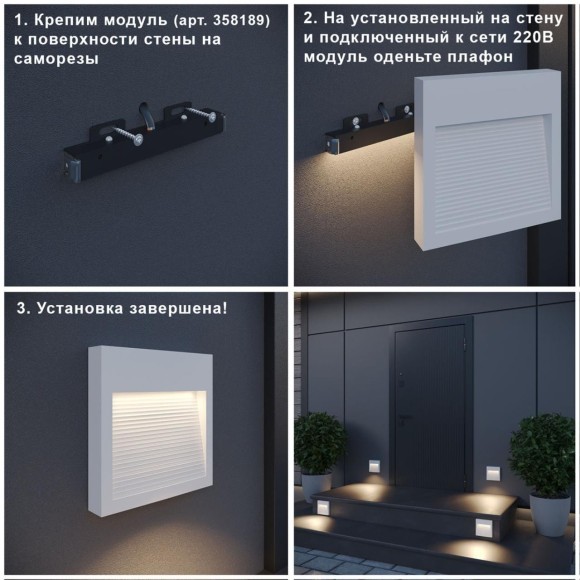 1. Крепим модуль (арт. 358189) к поверхности стены на саморезы

2. На установленный на стену и подключенный к сети 220В модуль оденьте плафон

3. Установка завершена!