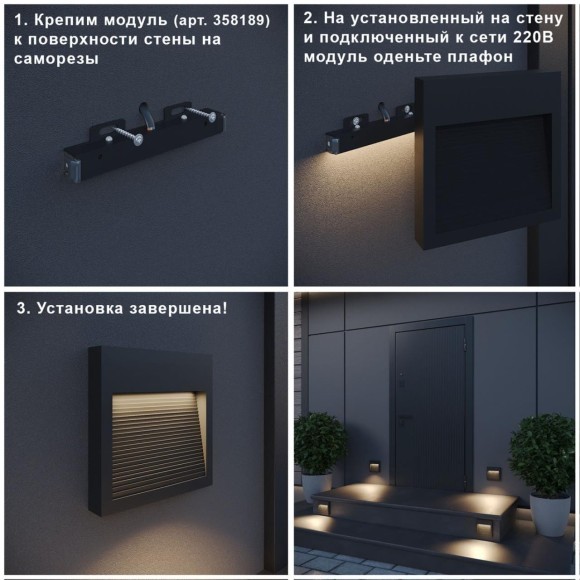 1. Крепим модуль (арт. 358189) к поверхности стены на саморезы

2. На установленный на стену и подключенный к сети 220В модуль оденьте плафон

3. Установка завершена!