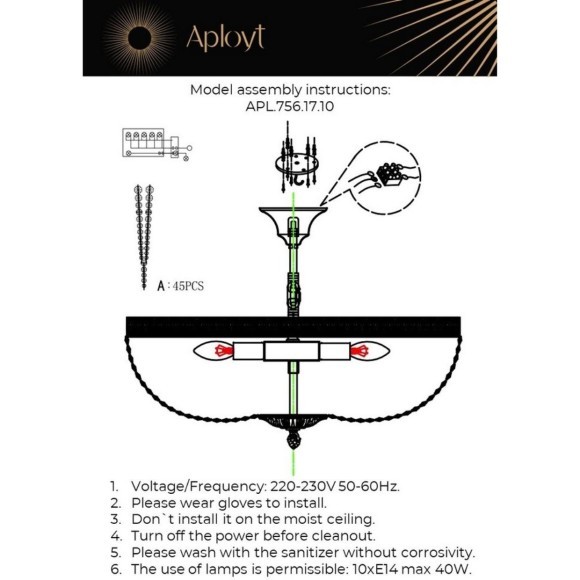 Aployt

Model assembly instructions:
APL.756.17.10

A : 45PCS

1. Voltage/Frequency: 220-230V 50-60Hz.
2. Please wear gloves to install.
3. Don`t install it on the moist ceiling.
4. Turn off the power before cleanout.
5. Please wash with the sanitizer without corrosivity.
6. The use of lamps is permissible: 10xE14 max 40W.