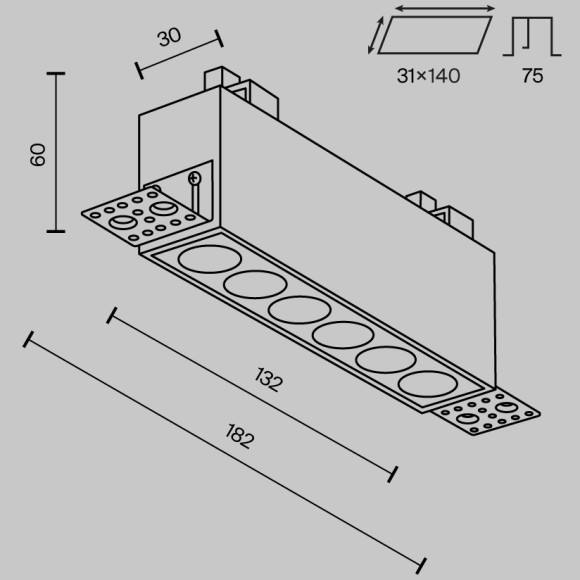 30
31×140
75
60
132
182