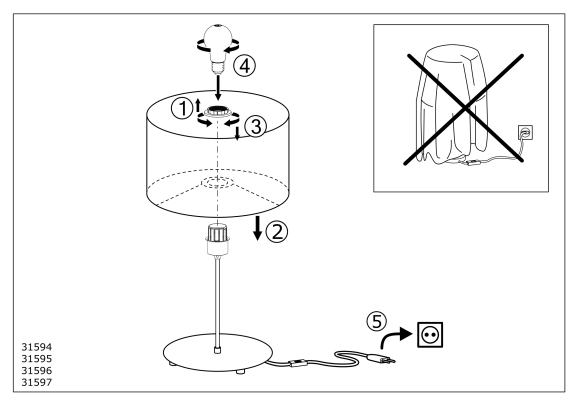 ④
①
③
②
⑤
31594
31595
31596
31597