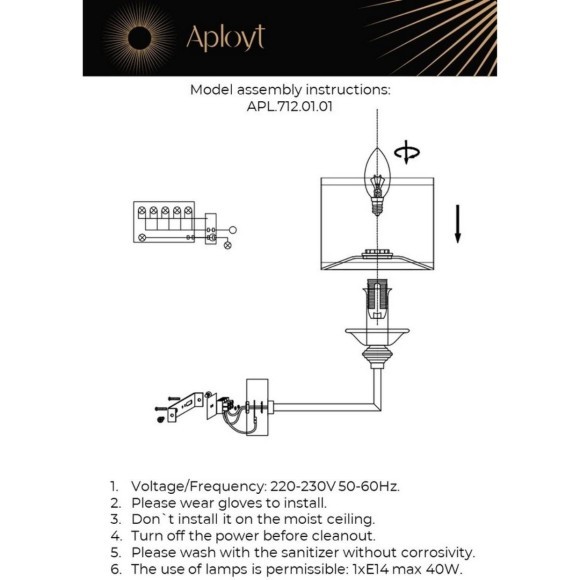 Aployt

Model assembly instructions:
APL.712.01.01

1. Voltage/Frequency: 220-230V 50-60Hz.
2. Please wear gloves to install.
3. Don`t install it on the moist ceiling.
4. Turn off the power before cleanout.
5. Please wash with the sanitizer without corrosivity.
6. The use of lamps is permissible: 1xE14 max 40W.