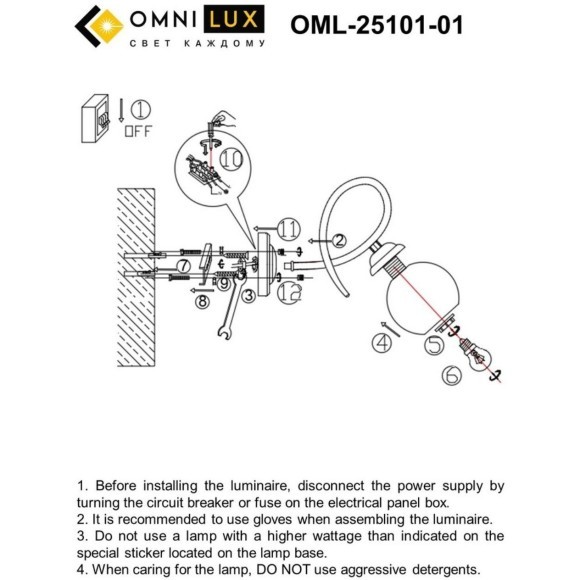 OMNI LUX
СВЕТ КАЖДОМУ
OML-25101-01

① OFF
⑩
⑪
②
⑦
⑨
③
⑧
⑫
④
⑤
⑥

1. Before installing the luminaire, disconnect the power supply by turning the circuit breaker or fuse on the electrical panel box.
2. It is recommended to use gloves when assembling the luminaire.
3. Do not use a lamp with a higher wattage than indicated on the special sticker located on the lamp base.
4. When caring for the lamp, DO NOT use aggressive detergents.