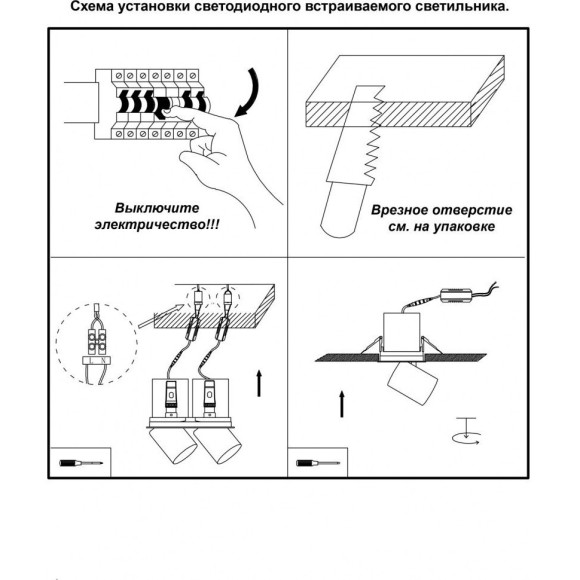 Схема установки светодиодного встраиваемого светильника.

Выключите электричество!!!

Врезное отверстие см. на упаковке

L N