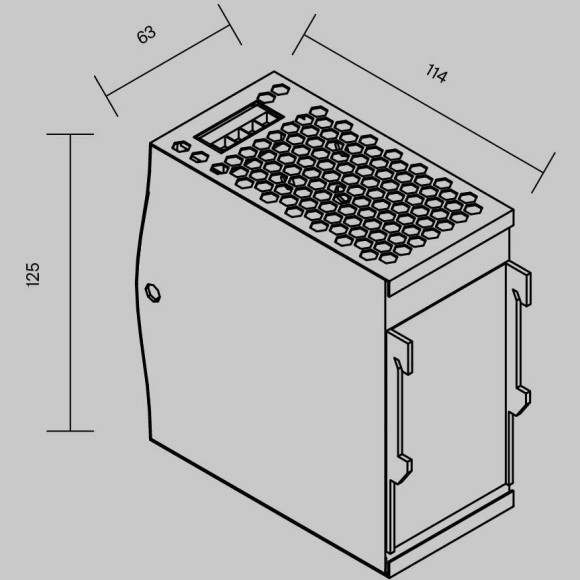 63
114
125