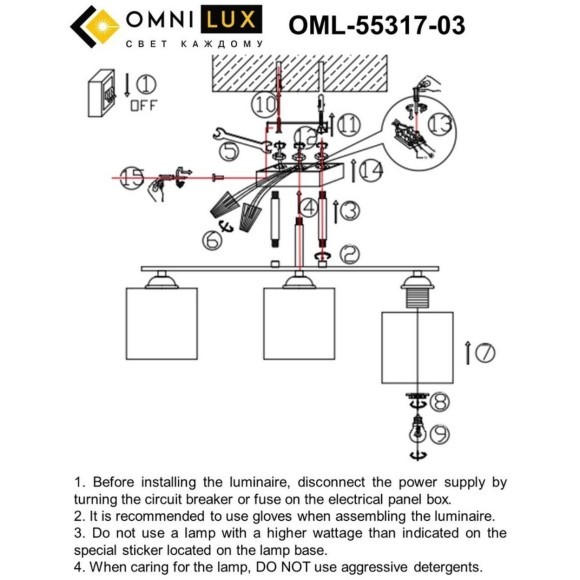 OMNI LUX
СВЕТ КАЖДОМУ
OML-55317-03

1
OFF
10
11
12
13
5
14
15
4
3
6
2
7
8
9

1. Before installing the luminaire, disconnect the power supply by turning the circuit breaker or fuse on the electrical panel box.
2. It is recommended to use gloves when assembling the luminaire.
3. Do not use a lamp with a higher wattage than indicated on the special sticker located on the lamp base.
4. When caring for the lamp, DO NOT use aggressive detergents.