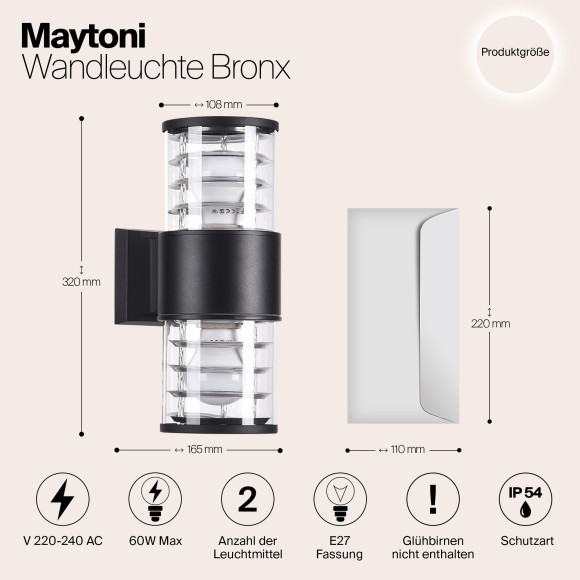 Maytoni
Wandleuchte Bronx

Produktgröße

↔ 108 mm

↕ 320 mm

↔ 165 mm

↕ 220 mm

↔ 110 mm

V 220-240 AC

60W Max

2
Anzahl der Leuchtmittel

E27 Fassung

!
Glühbirnen nicht enthalten

IP 54
Schutzart