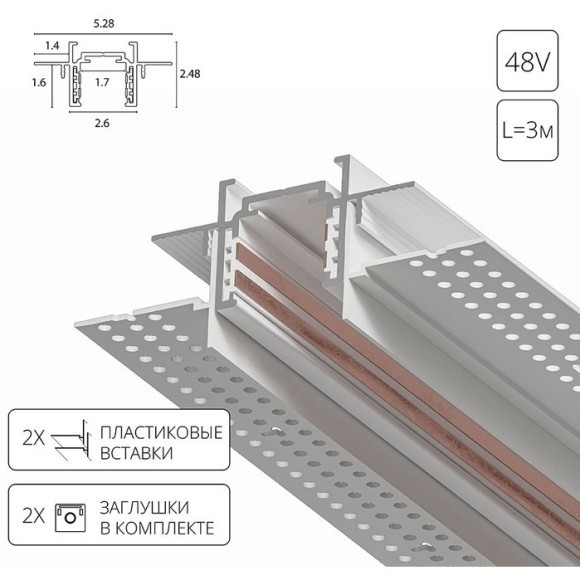 5.28
1.4
1.6
1.7
2.48
2.6

48V

L=3м

2X ПЛАСТИКОВЫЕ ВСТАВКИ

2X ЗАГЛУШКИ В КОМПЛЕКТЕ