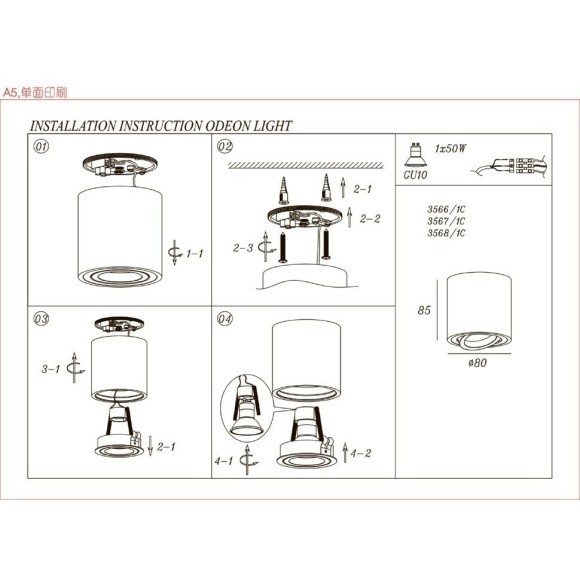 A5,单面印刷

INSTALLATION INSTRUCTION ODEON LIGHT

01

1-1

02

2-1

2-2

2-3

GU10

1x50W

3566/1C
3567/1C
3568/1C

85

ø80

03

3-1

2-1

04

4-1

4-2