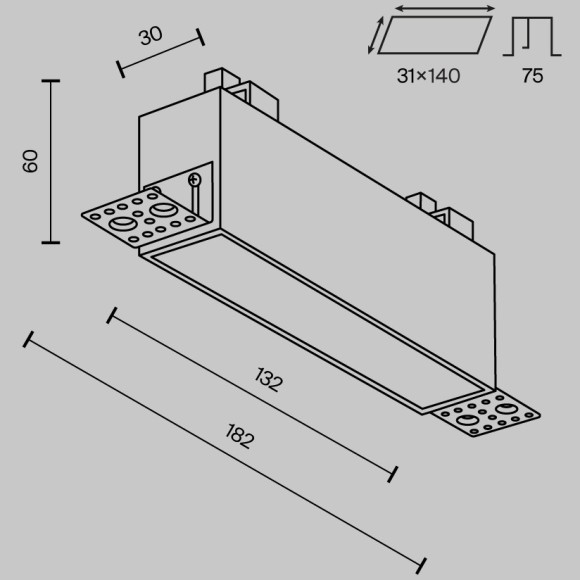 30

31×140

75

60

132

182