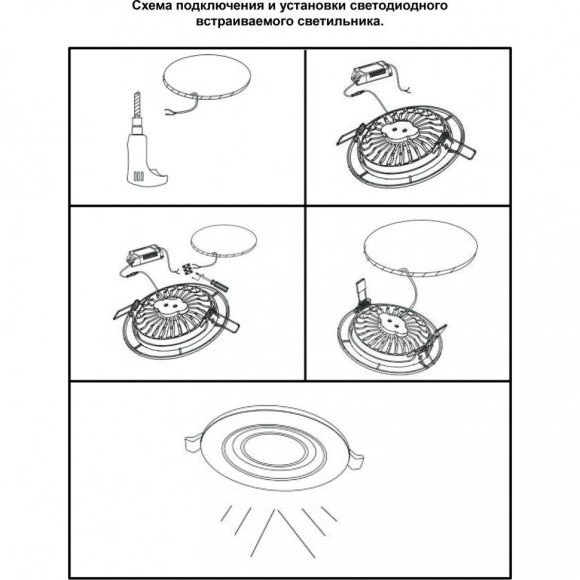 Схема подключения и установки светодиодного встраиваемого светильника.