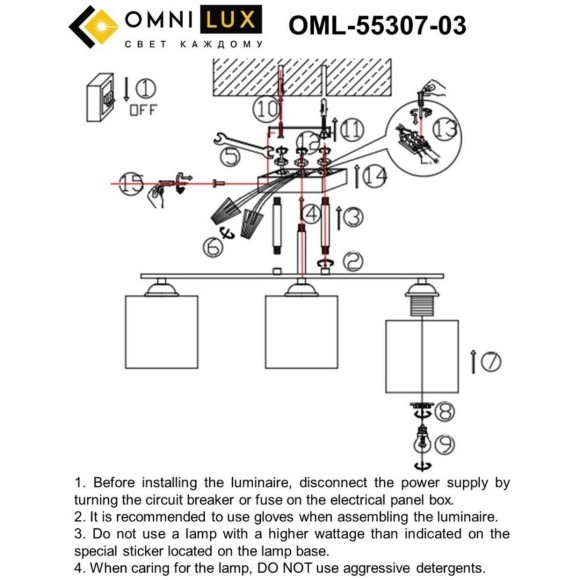 OMNI LUX
СВЕТ КАЖДОМУ
OML-55307-03

1
OFF
10
11
12
13
5
14
15
4
3
6
2
7
8
9

1. Before installing the luminaire, disconnect the power supply by turning the circuit breaker or fuse on the electrical panel box.
2. It is recommended to use gloves when assembling the luminaire.
3. Do not use a lamp with a higher wattage than indicated on the special sticker located on the lamp base.
4. When caring for the lamp, DO NOT use aggressive detergents.