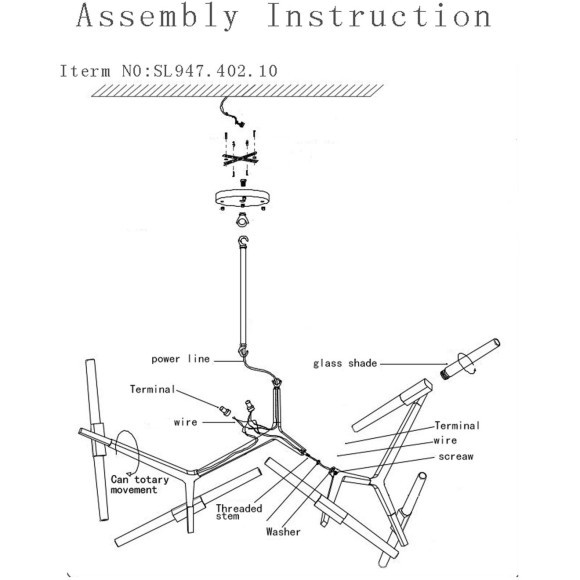 Assembly Instruction

Iterm NO:SL947.402.10

power line

glass shade

Terminal

wire

Terminal

wire

screaw

Can totary movement

Threaded stem

Washer