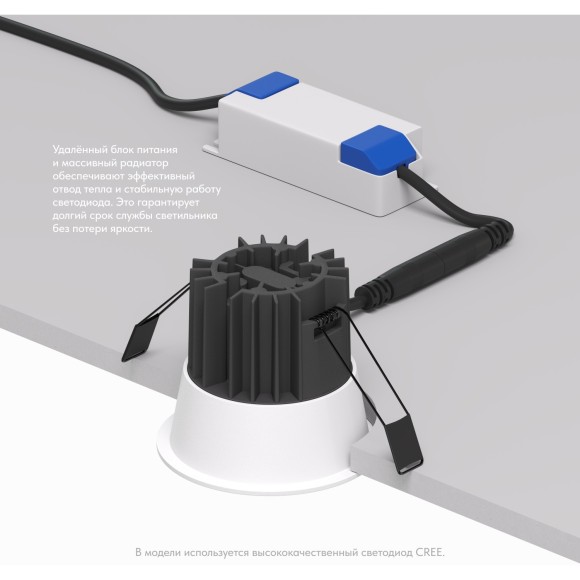 Удалённый блок питания и массивный радиатор обеспечивают эффективный отвод тепла и стабильную работу светодиода. Это гарантирует долгий срок службы светильника без потери яркости.

В модели используется высококачественный светодиод CREE.