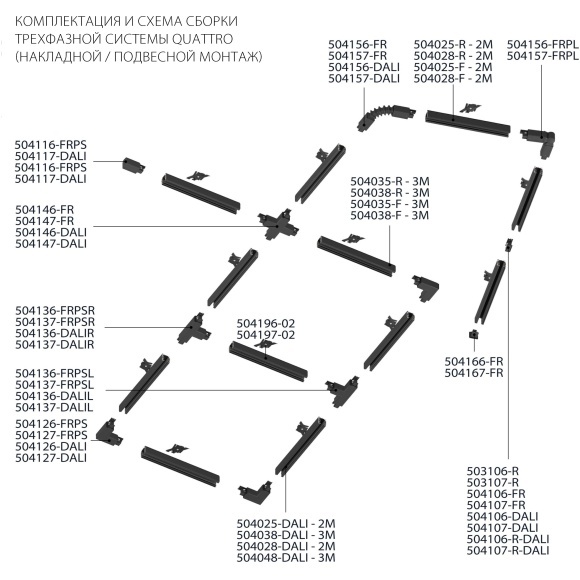 КОМПЛЕКТАЦИЯ И СХЕМА СБОРКИ
ТРЕХФАЗНОЙ СИСТЕМЫ QUATTRO
(НАКЛАДНОЙ / ПОДВЕСНОЙ МОНТАЖ)

504156-FR
504157-FR
504156-DALI
504157-DALI

504025-R - 2M
504028-R - 2M
504025-F - 2M
504028-F - 2M

504156-FRPL
504157-FRPL

504116-FRPS
504117-DALI
504116-FRPS
504117-DALI

504035-R - 3M
504038-R - 3M
504035-F - 3M
504038-F - 3M

504146-FR
504147-FR
504146-DALI
504147-DALI

504136-FRPSR
504137-FRPSR
504136-DALIR
504137-DALIR

504196-02
504197-02

504166-FR
504167-FR

504136-FRPSL
504137-FRPSL
504136-DALIL
504137-DALIL

504126-FRPS
504127-FRPS
504126-DALI
504127-DALI

503106-R
503107-R
504106-FR
504107-FR
504106-DALI
504107-DALI
504106-R-DALI
504107-R-DALI

504025-DALI - 2M
504038-DALI - 3M
504028-DALI - 2M
504048-DALI - 3M