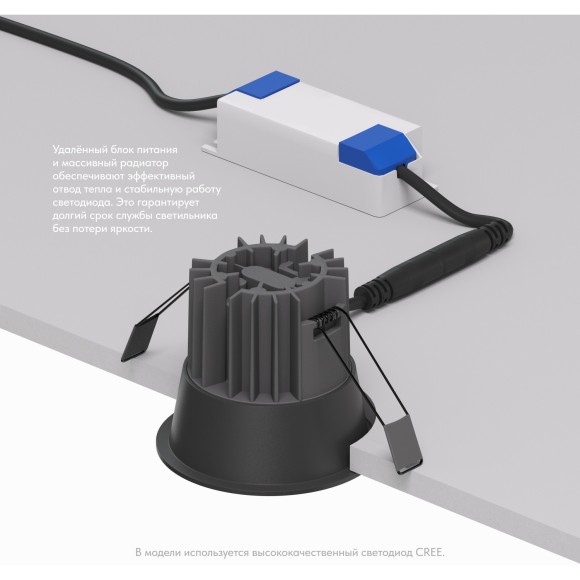 Удалённый блок питания и массивный радиатор обеспечивают эффективный отвод тепла и стабильную работу светодиода. Это гарантирует долгий срок службы светильника без потери яркости.

В модели используется высококачественный светодиод CREE.