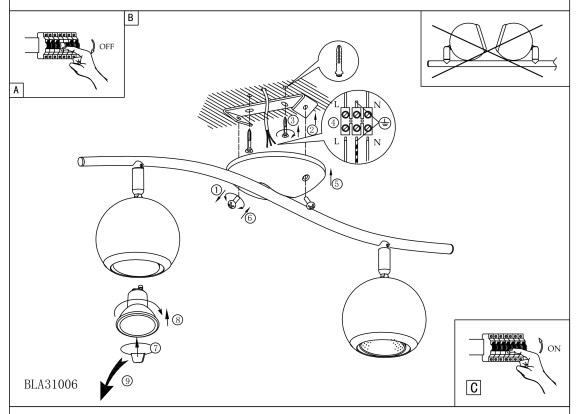 B
OFF
A
L
N
④
L
N
③
②
⑤
①
⑥
⑧
⑦
⑨
BLA31006
ON
C