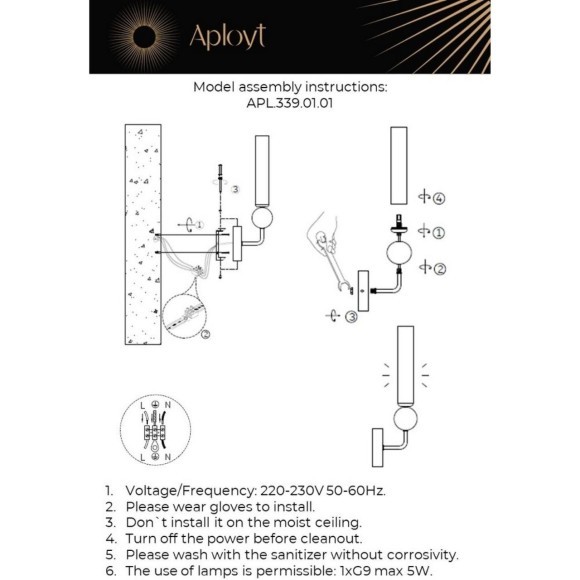 Aployt

Model assembly instructions:
APL.339.01.01

③
①
②

④
①
②
③

L N
L N

1. Voltage/Frequency: 220-230V 50-60Hz.
2. Please wear gloves to install.
3. Don`t install it on the moist ceiling.
4. Turn off the power before cleanout.
5. Please wash with the sanitizer without corrosivity.
6. The use of lamps is permissible: 1xG9 max 5W.