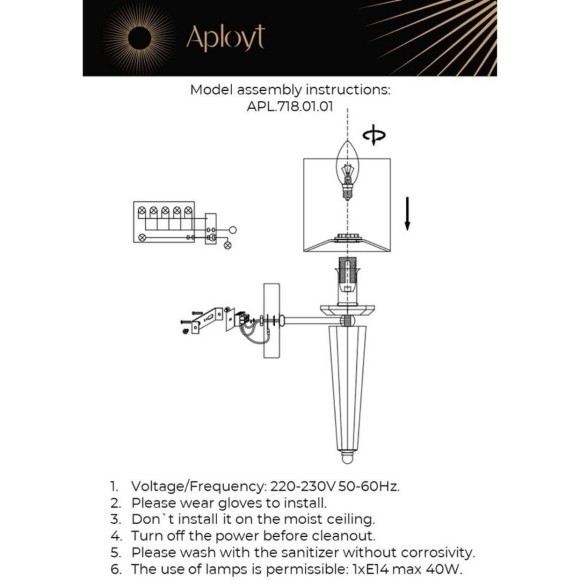 Aployt

Model assembly instructions:
APL.718.01.01

1. Voltage/Frequency: 220-230V 50-60Hz.
2. Please wear gloves to install.
3. Don`t install it on the moist ceiling.
4. Turn off the power before cleanout.
5. Please wash with the sanitizer without corrosivity.
6. The use of lamps is permissible: 1xE14 max 40W.