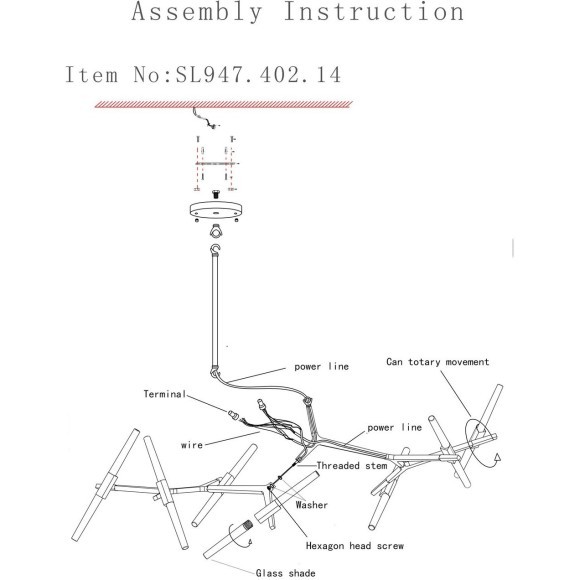 Assembly Instruction

Item No:SL947.402.14

power line

Can totary movement

Terminal

power line

wire

Threaded stem

Washer

Hexagon head screw

Glass shade