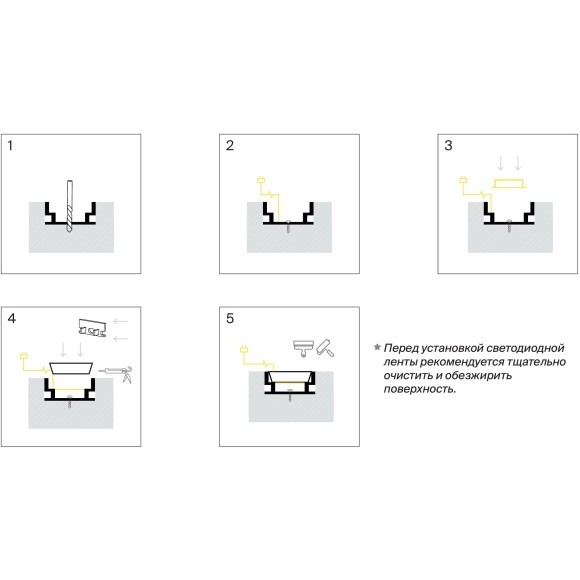 1

2

3

4

5

* Перед установкой светодиодной ленты рекомендуется тщательно очистить и обезжирить поверхность.