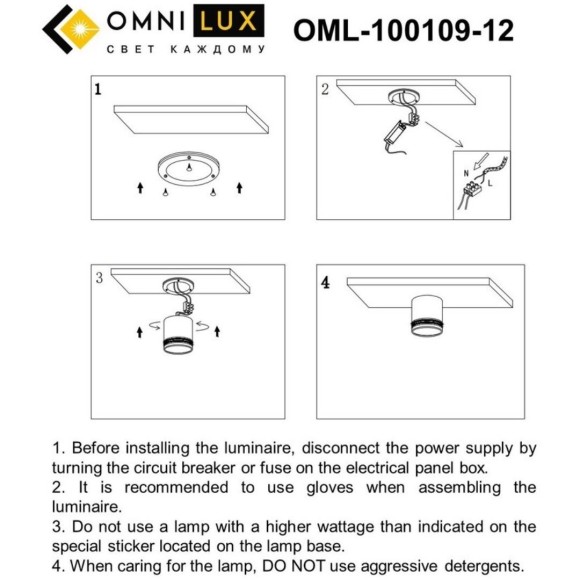 OMNI LUX
СВЕТ КАЖДОМУ

OML-100109-12

1

2

N

L

3

4

1. Before installing the luminaire, disconnect the power supply by turning the circuit breaker or fuse on the electrical panel box.
2. It is recommended to use gloves when assembling the luminaire.
3. Do not use a lamp with a higher wattage than indicated on the special sticker located on the lamp base.
4. When caring for the lamp, DO NOT use aggressive detergents.