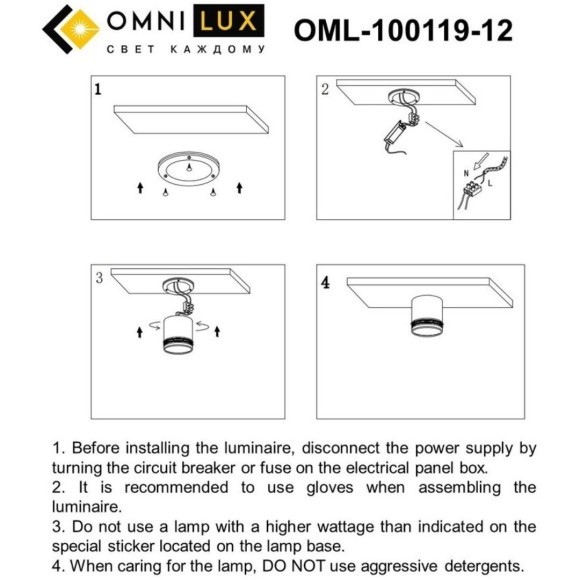 OMNI LUX
СВЕТ КАЖДОМУ

OML-100119-12

1

2

N
L

3

4

1. Before installing the luminaire, disconnect the power supply by turning the circuit breaker or fuse on the electrical panel box.
2. It is recommended to use gloves when assembling the luminaire.
3. Do not use a lamp with a higher wattage than indicated on the special sticker located on the lamp base.
4. When caring for the lamp, DO NOT use aggressive detergents.