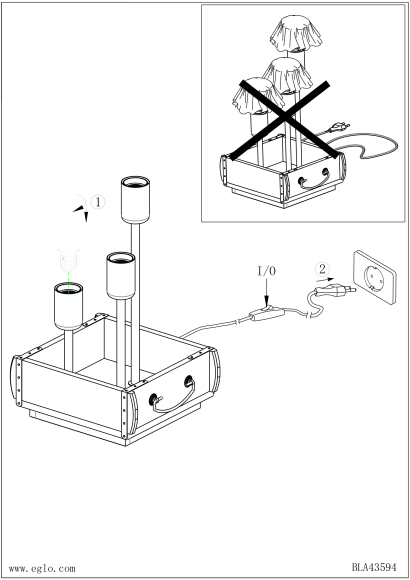 1

I/0

2

www.eglo.com

BLA43594