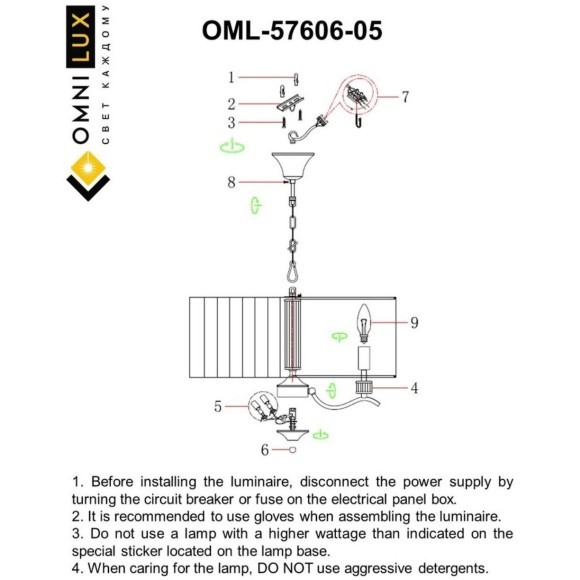 OMNI LUX
СВЕТ КАЖДОМУ

OML-57606-05

1
2
3
7
8
9
4
5
6

1. Before installing the luminaire, disconnect the power supply by turning the circuit breaker or fuse on the electrical panel box.
2. It is recommended to use gloves when assembling the luminaire.
3. Do not use a lamp with a higher wattage than indicated on the special sticker located on the lamp base.
4. When caring for the lamp, DO NOT use aggressive detergents.