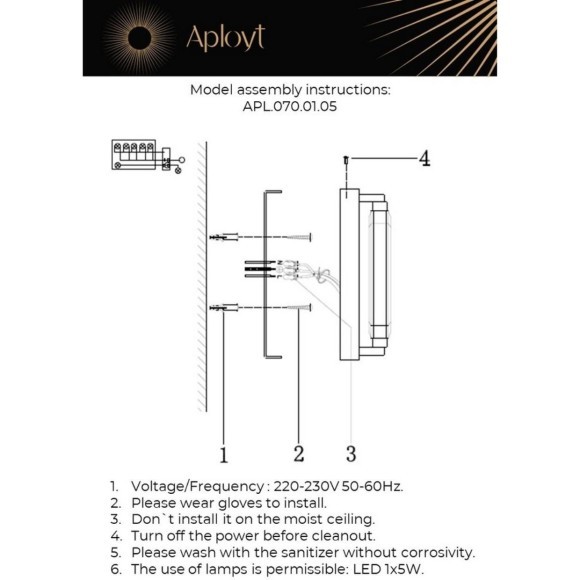 Aployt

Model assembly instructions:
APL.070.01.05

4

1 2 3

1. Voltage/Frequency : 220-230V 50-60Hz.
2. Please wear gloves to install.
3. Don`t install it on the moist ceiling.
4. Turn off the power before cleanout.
5. Please wash with the sanitizer without corrosivity.
6. The use of lamps is permissible: LED 1x5W.