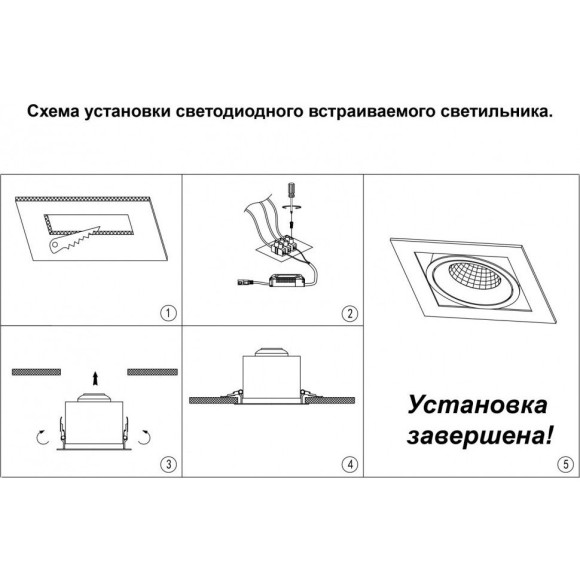 Схема установки светодиодного встраиваемого светильника.

1

2

3

4

Установка завершена!

5