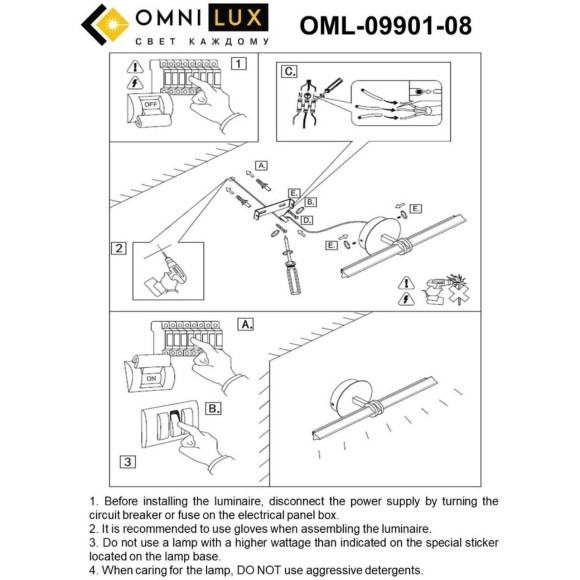 OMNI LUX
СВЕТ КАЖДОМУ

OML-09901-08

1

OFF

C.

A.

E.

B.

D.

E.

E.

2

A.

ON

B.

3

1. Before installing the luminaire, disconnect the power supply by turning the circuit breaker or fuse on the electrical panel box.
2. It is recommended to use gloves when assembling the luminaire.
3. Do not use a lamp with a higher wattage than indicated on the special sticker located on the lamp base.
4. When caring for the lamp, DO NOT use aggressive detergents.