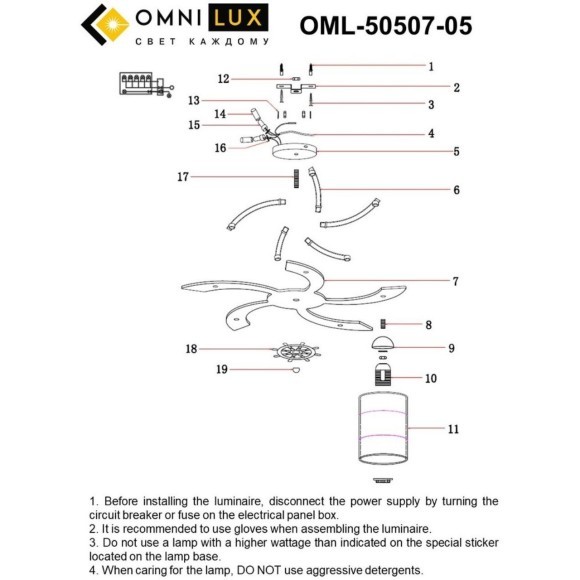 OMNI LUX
СВЕТ КАЖДОМУ

OML-50507-05

1
12
2
13
3
14
15
4
16
5
17
6
7
8
18
9
19
10
11

1. Before installing the luminaire, disconnect the power supply by turning the circuit breaker or fuse on the electrical panel box.
2. It is recommended to use gloves when assembling the luminaire.
3. Do not use a lamp with a higher wattage than indicated on the special sticker located on the lamp base.
4. When caring for the lamp, DO NOT use aggressive detergents.