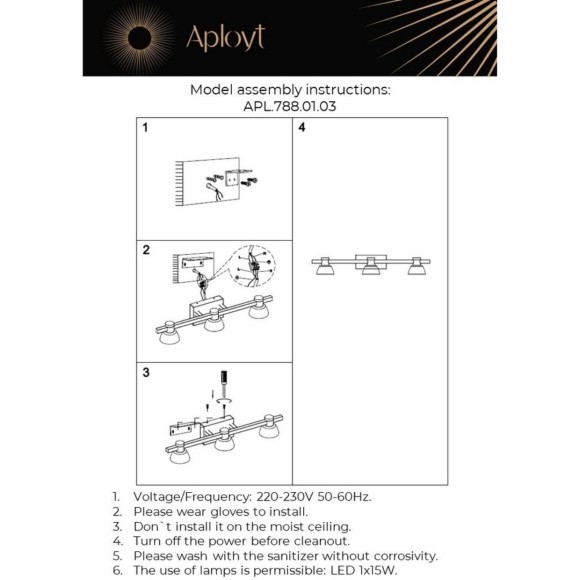 Aployt

Model assembly instructions:
APL.788.01.03

1

2

3

4

1. Voltage/Frequency: 220-230V 50-60Hz.
2. Please wear gloves to install.
3. Don`t install it on the moist ceiling.
4. Turn off the power before cleanout.
5. Please wash with the sanitizer without corrosivity.
6. The use of lamps is permissible: LED 1x15W.