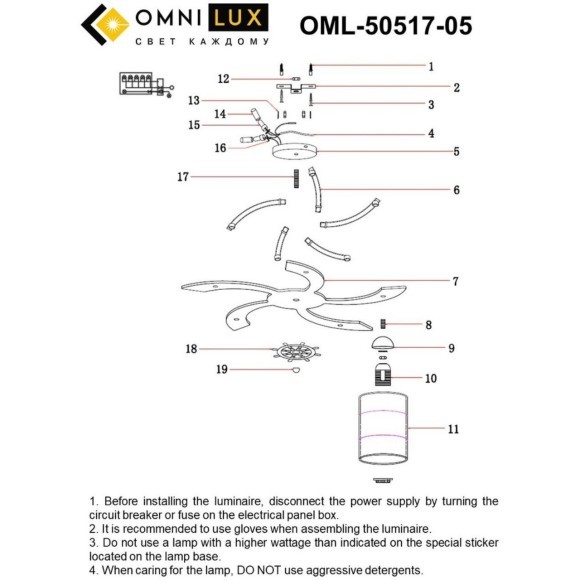 OMNI LUX
СВЕТ КАЖДОМУ

OML-50517-05

1
12
2
13
3
14
15
4
16
5
17
6
7
8
18
9
19
10
11

1. Before installing the luminaire, disconnect the power supply by turning the circuit breaker or fuse on the electrical panel box.
2. It is recommended to use gloves when assembling the luminaire.
3. Do not use a lamp with a higher wattage than indicated on the special sticker located on the lamp base.
4. When caring for the lamp, DO NOT use aggressive detergents.