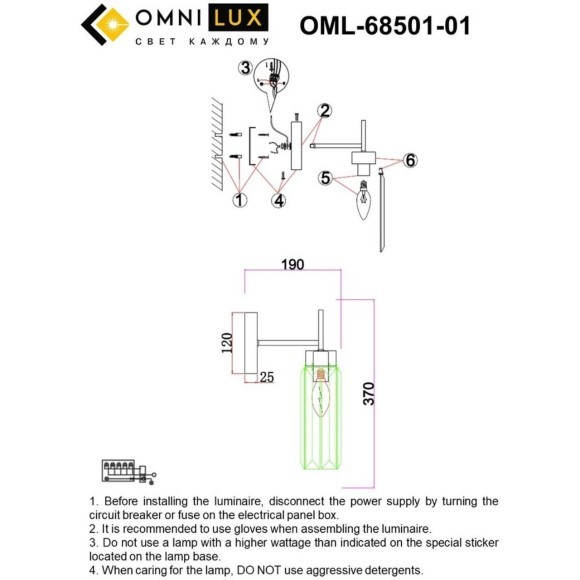 OMNI LUX
СВЕТ КАЖДОМУ

OML-68501-01

3
2
6
5
1
4

190
120
25
370

1. Before installing the luminaire, disconnect the power supply by turning the circuit breaker or fuse on the electrical panel box.
2. It is recommended to use gloves when assembling the luminaire.
3. Do not use a lamp with a higher wattage than indicated on the special sticker located on the lamp base.
4. When caring for the lamp, DO NOT use aggressive detergents.