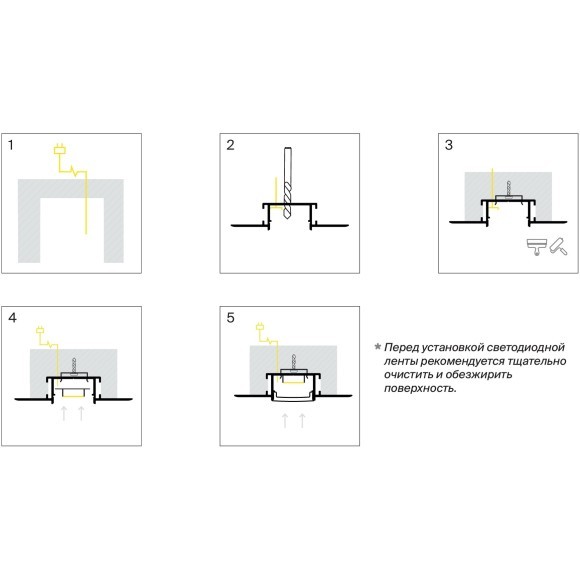 1

2

3

4

5

* Перед установкой светодиодной ленты рекомендуется тщательно очистить и обезжирить поверхность.