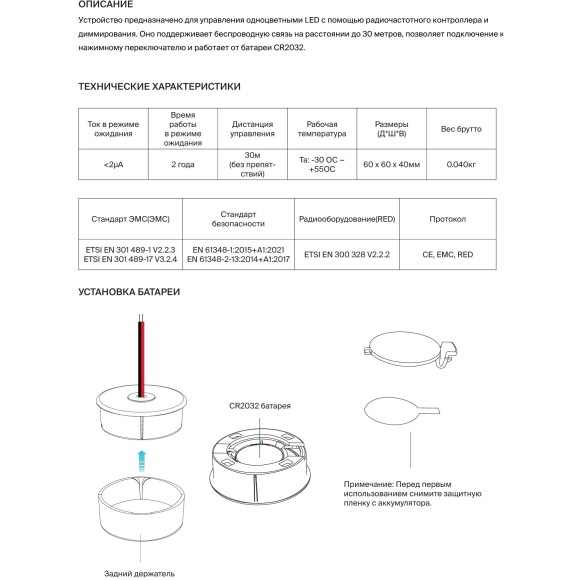 ОПИСАНИЕ

Устройство предназначено для управления одноцветными LED с помощью радиочастотного контроллера и диммирования. Оно поддерживает беспроводную связь на расстоянии до 30 метров, позволяет подключение к нажимному переключателю и работает от батареи CR2032.

ТЕХНИЧЕСКИЕ ХАРАКТЕРИСТИКИ

| Ток в режиме ожидания | Время работы в режиме ожидания | Дистанция управления | Рабочая температура | Размеры (Д*Ш*В) | Вес брутто |
|---|---|---|---|---|---|
| <2μA | 2 года | 30м (без препятствий) | Ta: -30 OC ~ +55OC | 60 x 60 x 40мм | 0.040кг |

| Стандарт ЭМС(ЭМС) | Стандарт безопасности | Радиооборудование(RED) | Протокол |
|---|---|---|---|
| ETSI EN 301 489-1 V2.2.3 ETSI EN 301 489-17 V3.2.4 | EN 61348-1:2015+A1:2021 EN 61348-2-13:2014+A1:2017 | ETSI EN 300 328 V2.2.2 | CE, EMC, RED |

УСТАНОВКА БАТАРЕИ

CR2032 батарея

Примечание: Перед первым использованием снимите защитную пленку с аккумулятора.

Задний держатель