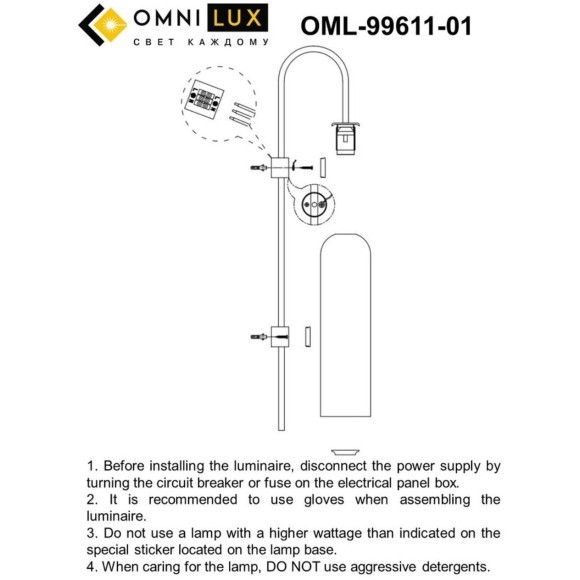 OMNI LUX
СВЕТ КАЖДОМУ

OML-99611-01

1. Before installing the luminaire, disconnect the power supply by turning the circuit breaker or fuse on the electrical panel box.
2. It is recommended to use gloves when assembling the luminaire.
3. Do not use a lamp with a higher wattage than indicated on the special sticker located on the lamp base.
4. When caring for the lamp, DO NOT use aggressive detergents.